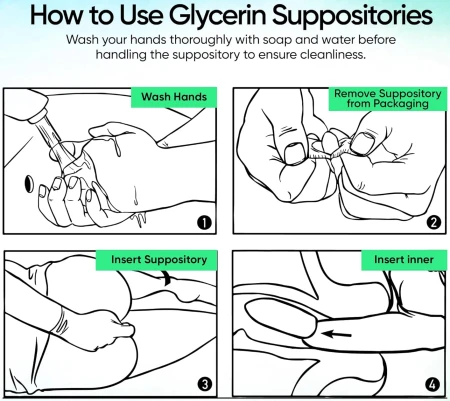 How to Use Glycerin Suppositories

Wash your hands thoroughly with soap and water before handling the suppository to ensure cleanliness.

Wash Hands

1

Remove Suppository from Packaging

2

Insert Suppository

3

Insert inner

4